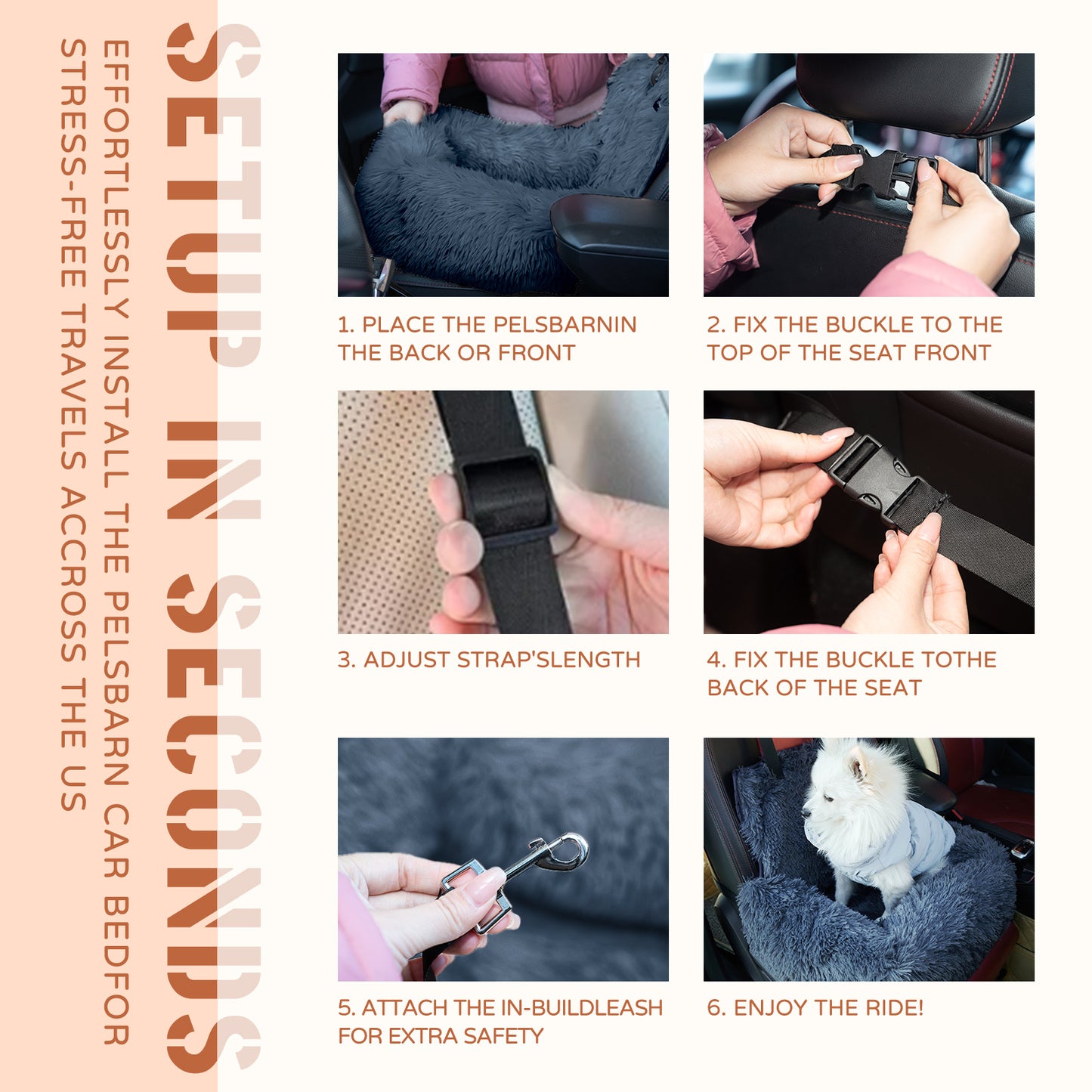 SETUP IN SECONDS

EFFORTLESSLY INSTALL THE PELSBARN CAR BEDFOR STRESS-FREE TRAVELS ACCROSS THE US

1. PLACE THE PELSBARNIN THE BACK OR FRONT

2. FIX THE BUCKLE TO THE TOP OF THE SEAT FRONT

3. ADJUST STRAP'SLENGTH

4. FIX THE BUCKLE TOTHE BACK OF THE SEAT

5. ATTACH THE IN-BUILDLEASH FOR EXTRA SAFETY

6. ENJOY THE RIDE!