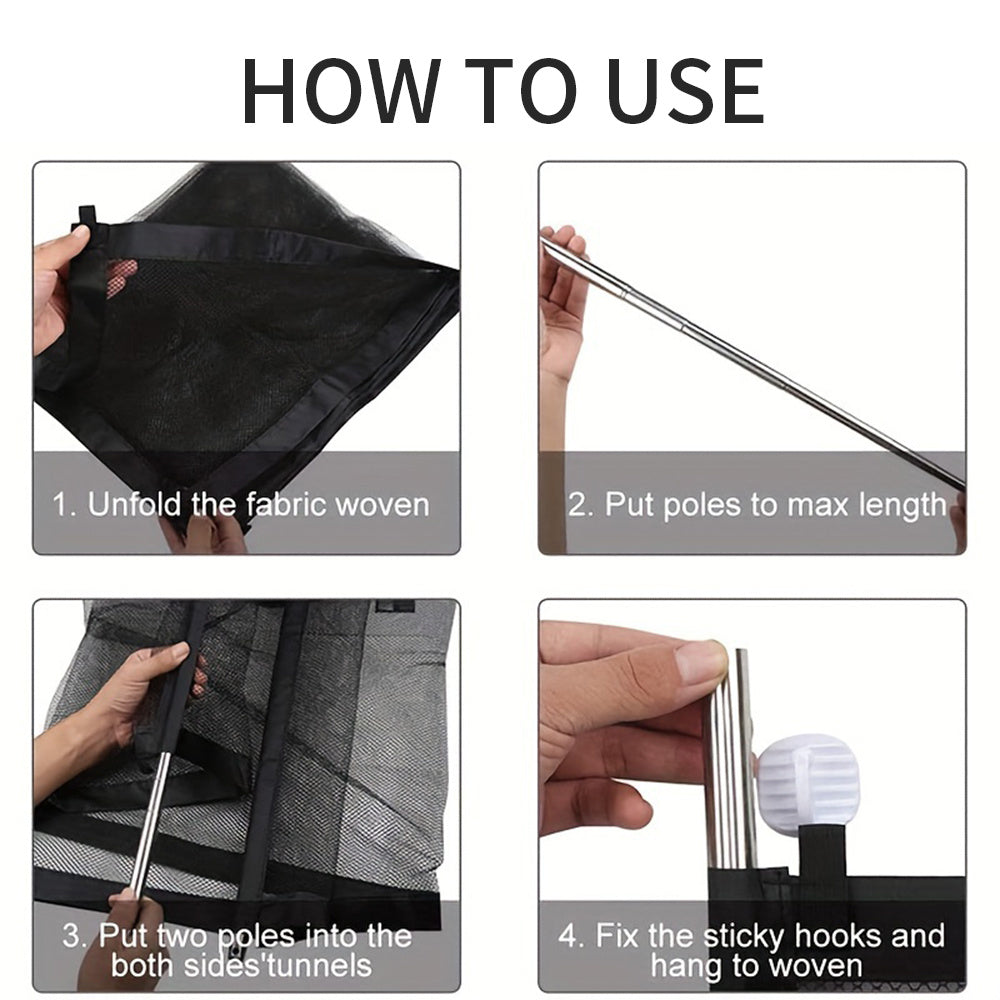 HOW TO USE

1. Unfold the fabric woven

2. Put poles to max length

3. Put two poles into the both sides'tunnels

4. Fix the sticky hooks and hang to woven