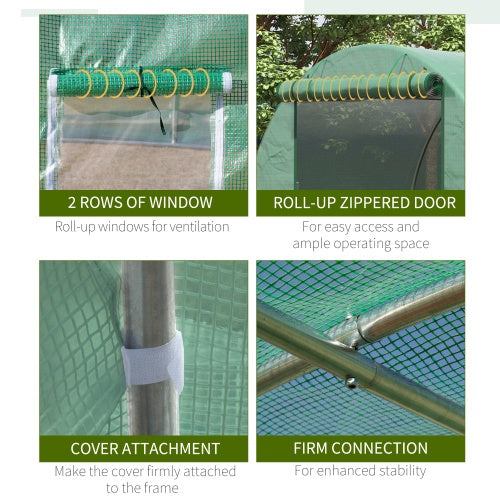 2 ROWS OF WINDOW

Roll-up windows for ventilation

ROLL-UP ZIPPERED DOOR

For easy access and ample operating space

COVER ATTACHMENT

Make the cover firmly attached to the frame

FIRM CONNECTION

For enhanced stability