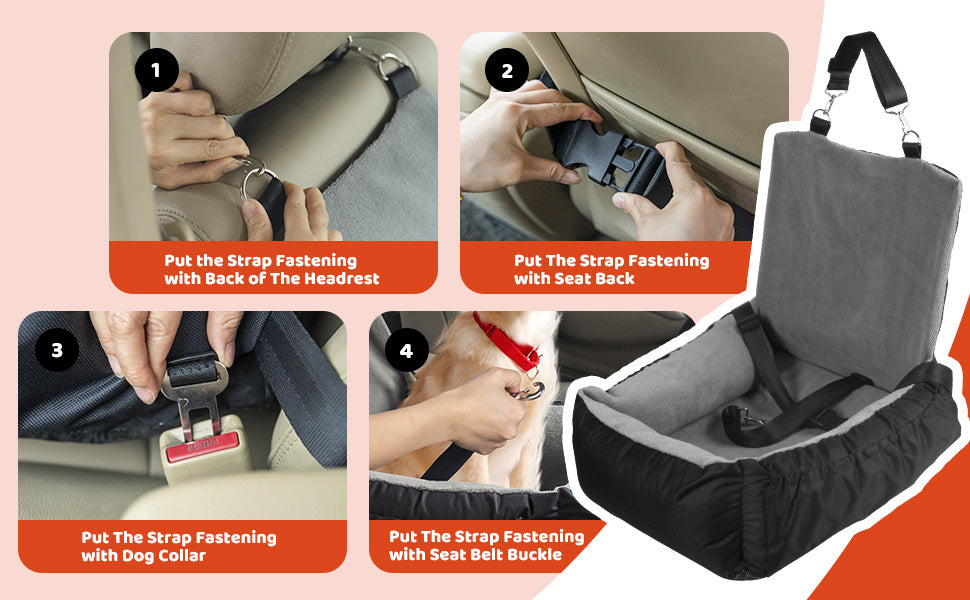 1
Put the Strap Fastening with Back of The Headrest

2
Put The Strap Fastening with Seat Back

3
Put The Strap Fastening with Dog Collar

4
Put The Strap Fastening with Seat Belt Buckle