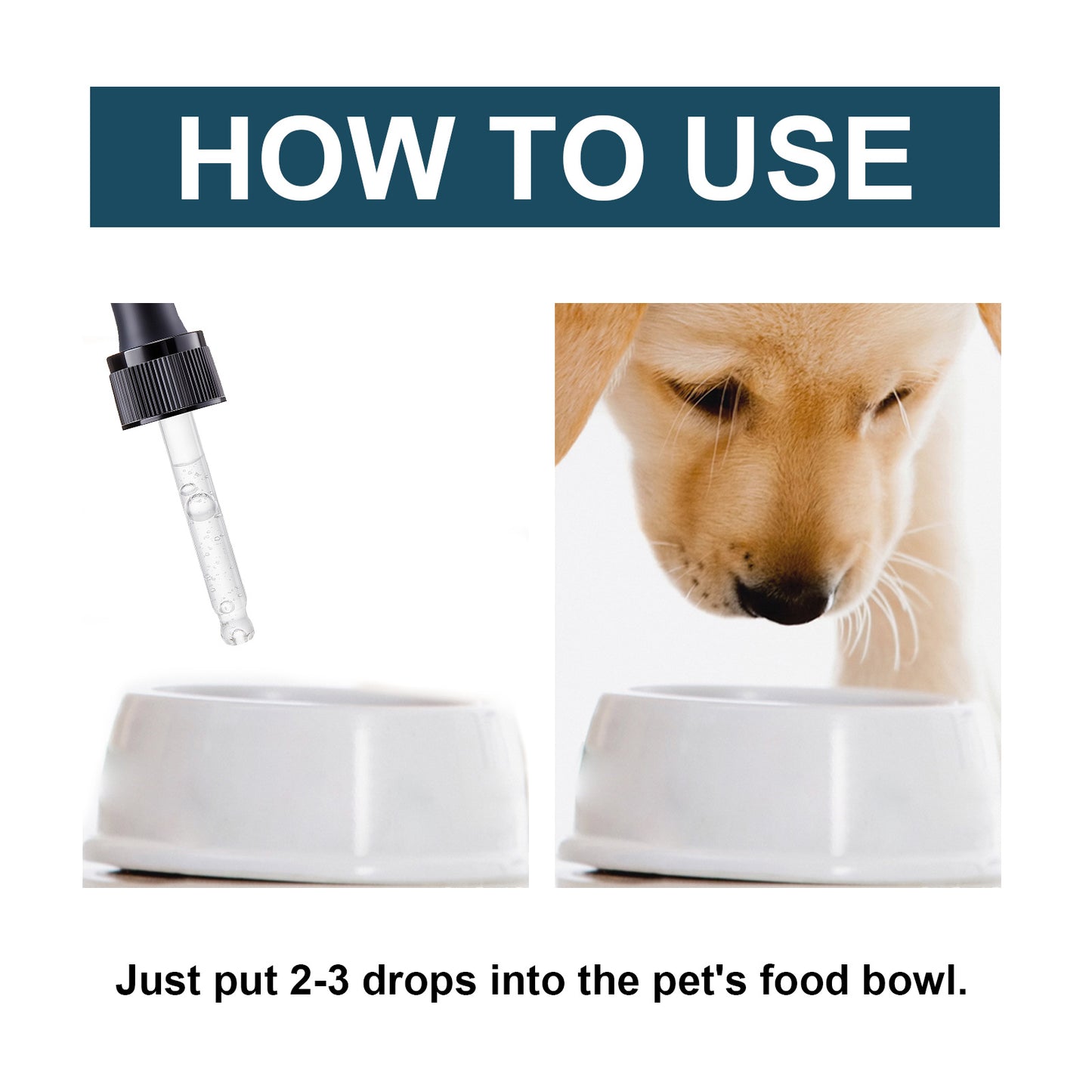 HOW TO USE

Just put 2-3 drops into the pet's food bowl.