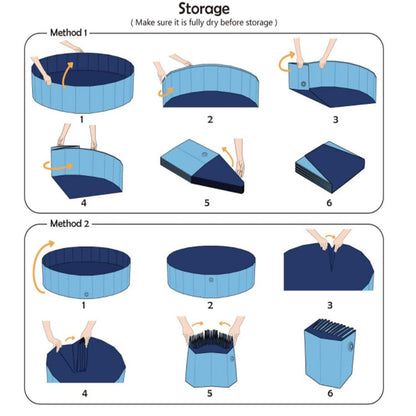 Storage
( Make sure it is fully dry before storage )

Method 1

1

2

3

4

5

6

Method 2

1

2

3

4

5

6