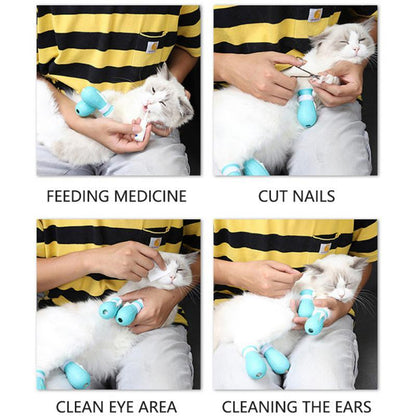 FEEDING MEDICINE

CUT NAILS

CLEAN EYE AREA

CLEANING THE EARS