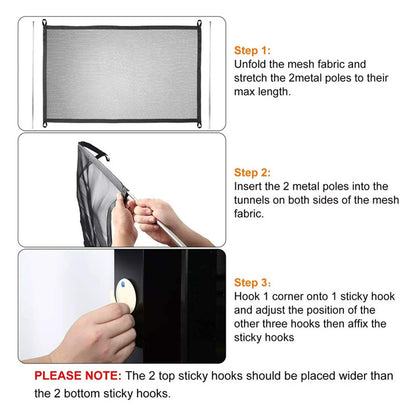 Step 1:
Unfold the mesh fabric and stretch the 2metal poles to their max length.

Step 2:
Insert the 2 metal poles into the tunnels on both sides of the mesh fabric.

Step 3:
Hook 1 corner onto 1 sticky hook and adjust the position of the other three hooks then affix the sticky hooks

PLEASE NOTE: The 2 top sticky hooks should be placed wider than the 2 bottom sticky hooks.