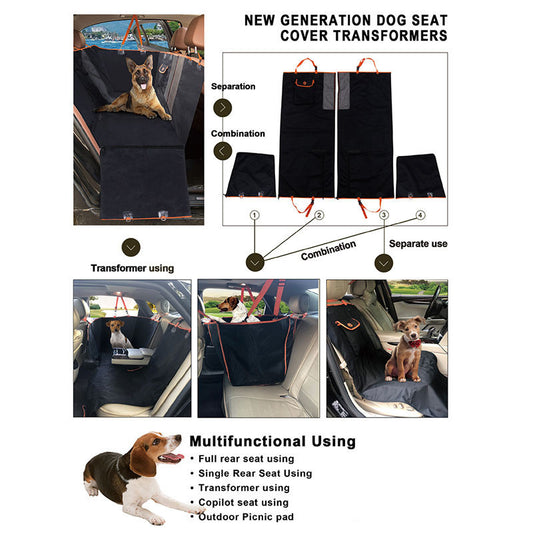 NEW GENERATION DOG SEAT COVER TRANSFORMERS

Separation

Combination

1 2 3 4

Combination

Separate use

Transformer using

Multifunctional Using
• Full rear seat using
• Single Rear Seat Using
• Transformer using
• Copilot seat using
• Outdoor Picnic pad