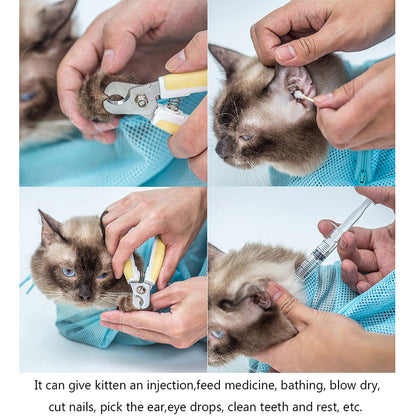 It can give kitten an injection,feed medicine, bathing, blow dry, cut nails, pick the ear,eye drops, clean teeth and rest, etc.