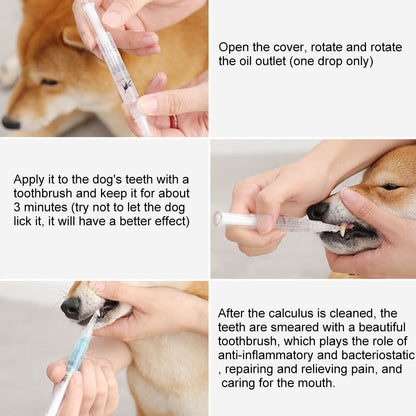 Open the cover, rotate and rotate the oil outlet (one drop only)

Apply it to the dog's teeth with a toothbrush and keep it for about 3 minutes (try not to let the dog lick it, it will have a better effect)

After the calculus is cleaned, the teeth are smeared with a beautiful toothbrush, which plays the role of anti-inflammatory and bacteriostatic , repairing and relieving pain, and caring for the mouth.