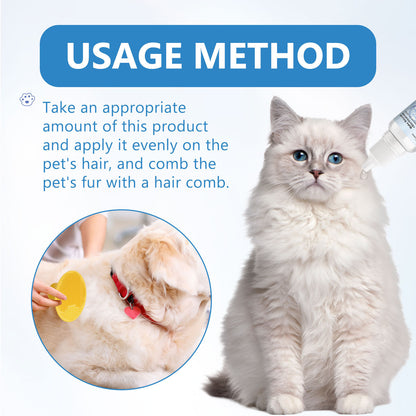 USAGE METHOD

Take an appropriate amount of this product and apply it evenly on the pet's hair, and comb the pet's fur with a hair comb.