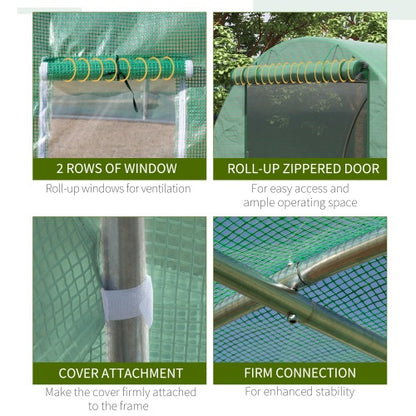 2 ROWS OF WINDOW

Roll-up windows for ventilation

ROLL-UP ZIPPERED DOOR

For easy access and ample operating space

COVER ATTACHMENT

Make the cover firmly attached to the frame

FIRM CONNECTION

For enhanced stability