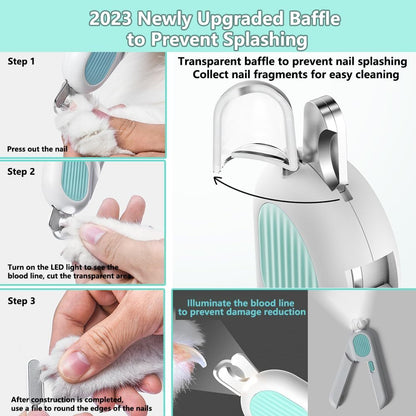 2023 Newly Upgraded Baffle to Prevent Splashing

Step 1

Press out the nail

Step 2

Turn on the LED light to see the blood line, cut the transparent area

Step 3

After construction is completed, use a file to round the edges of the nails

Transparent baffle to prevent nail splashing
Collect nail fragments for easy cleaning

Illuminate the blood line to prevent damage reduction