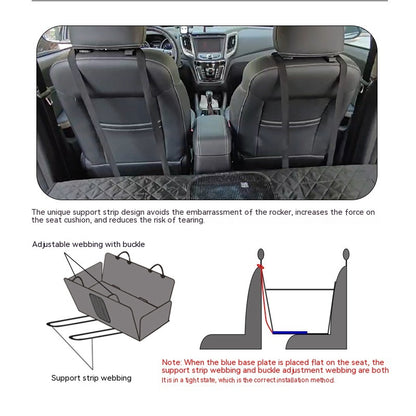 The unique support strip design avoids the embarrassment of the rocker, increases the force on the seat cushion, and reduces the risk of tearing.

Adjustable webbing with buckle

Support strip webbing

Note: When the blue base plate is placed flat on the seat, the support strip webbing and buckle adjustment webbing are both
It is in a tight state, which is the correct installation method.