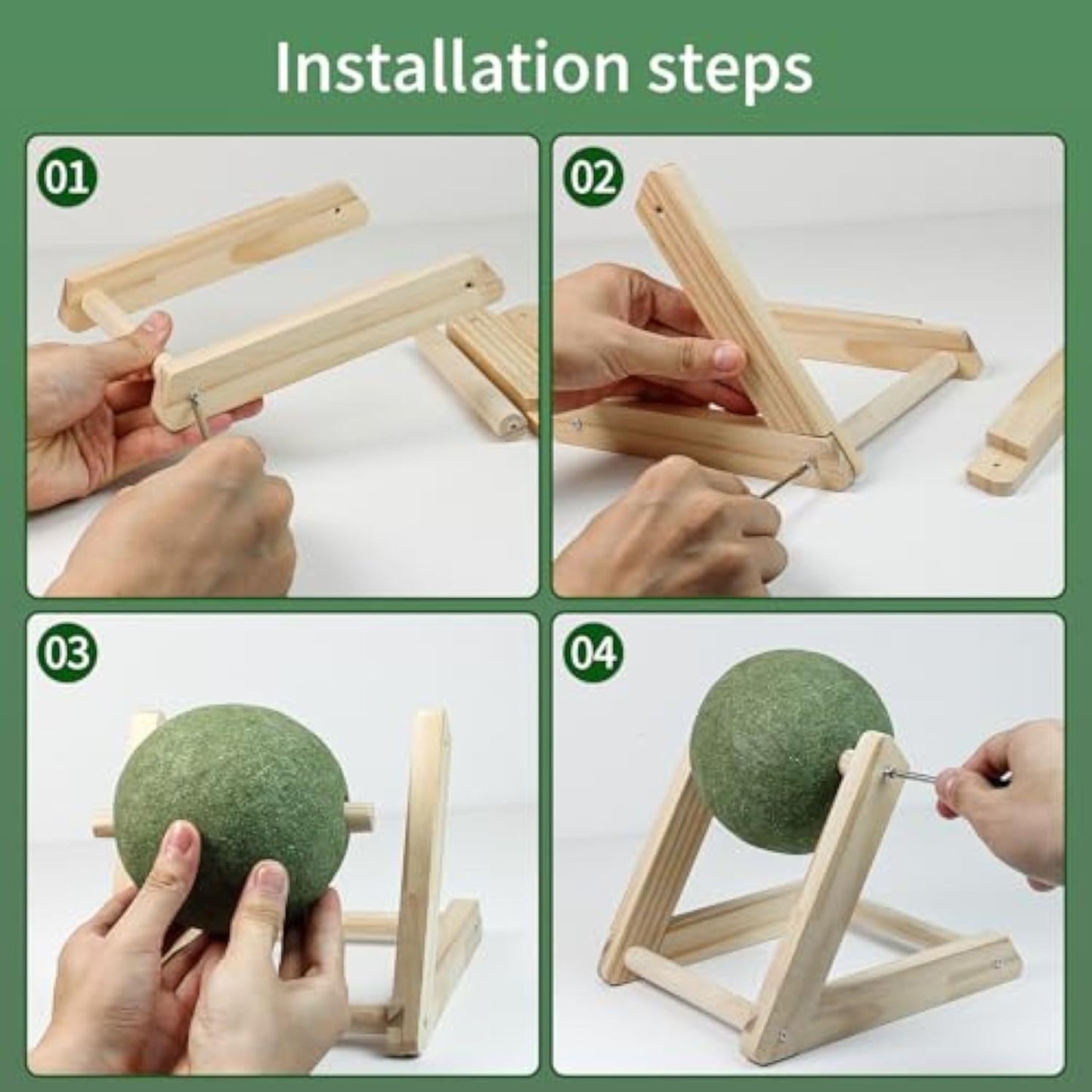 Installation steps

01

02

03

04